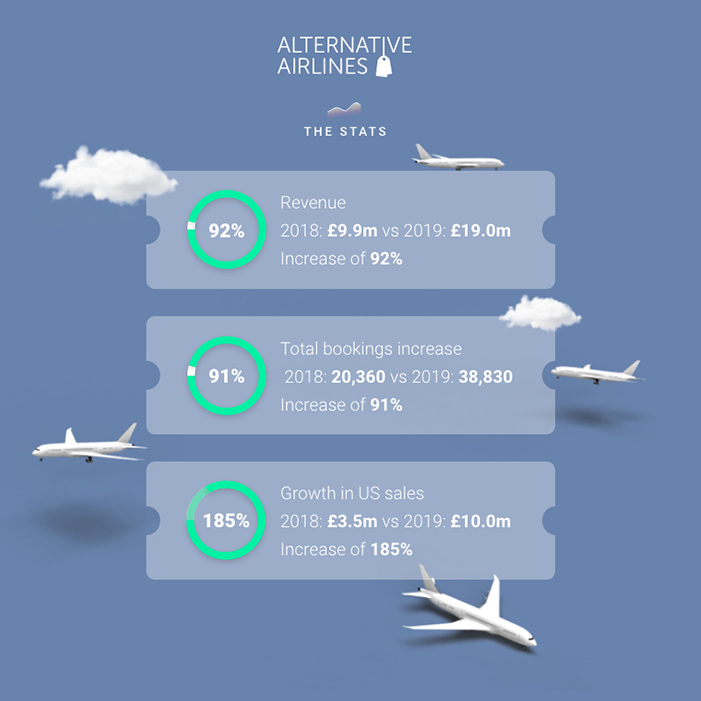 ALTERNATIVE AIRLINES

THE STATS

92%

Revenue
2018: £9.9m vs 2019: £19.0m
Increase of 92%

91%

Total bookings increase
2018: 20,360 vs 2019: 38,830
Increase of 91%

185%

Growth in US sales
2018: £3.5m vs 2019: £10.0m
Increase of 185%